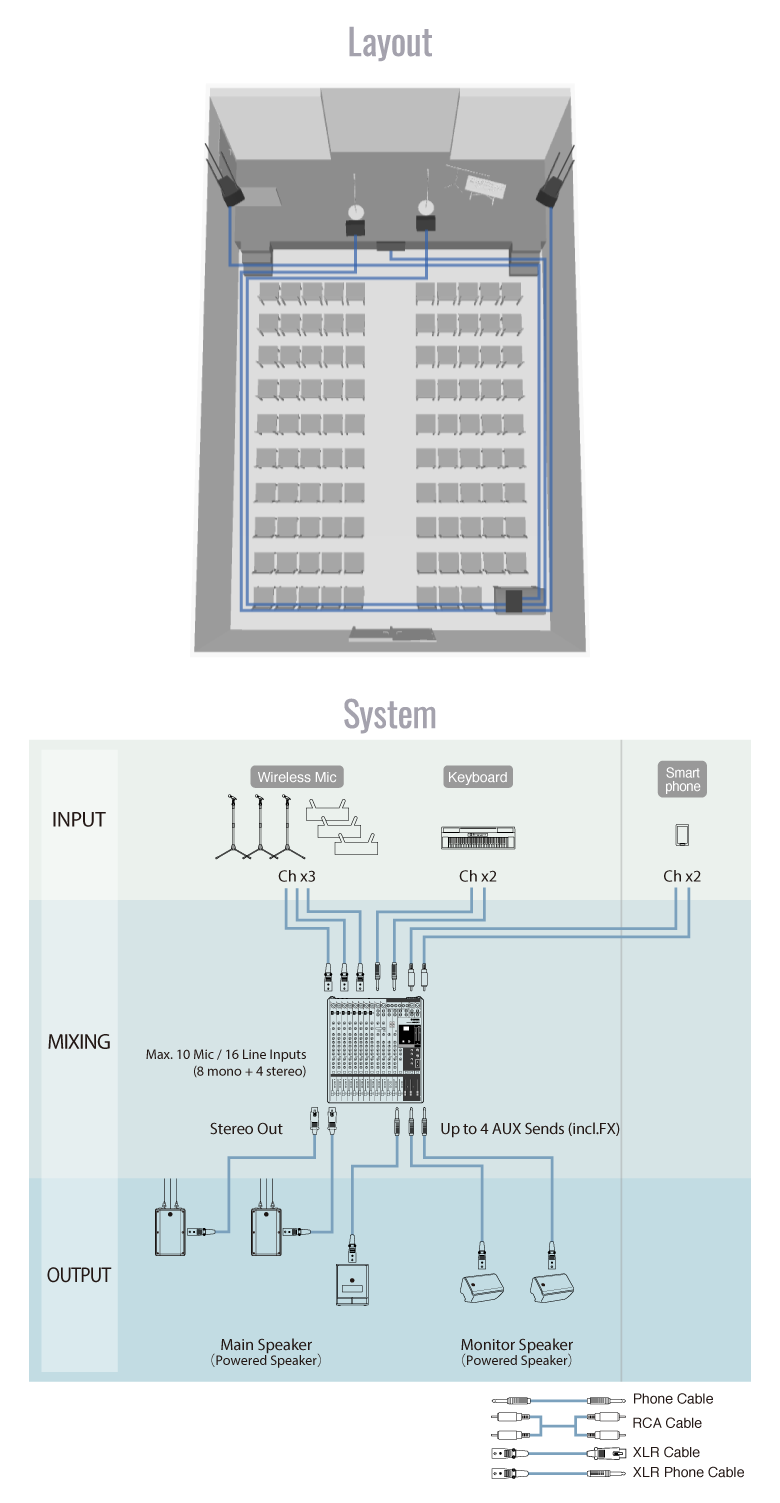 Layout

System

INPUT

Wireless Mic

Keyboard

Smart phone

Ch x3

Ch x2

Ch x2

MIXING

Max. 10 Mic / 16 Line Inputs (8 mono + 4 stereo)

Stereo Out

Up to 4 AUX Sends (incl.FX)

OUTPUT

Main Speaker (Powered Speaker)

Monitor Speaker (Powered Speaker)

Phone Cable

RCA Cable

XLR Cable

XLR Phone Cable