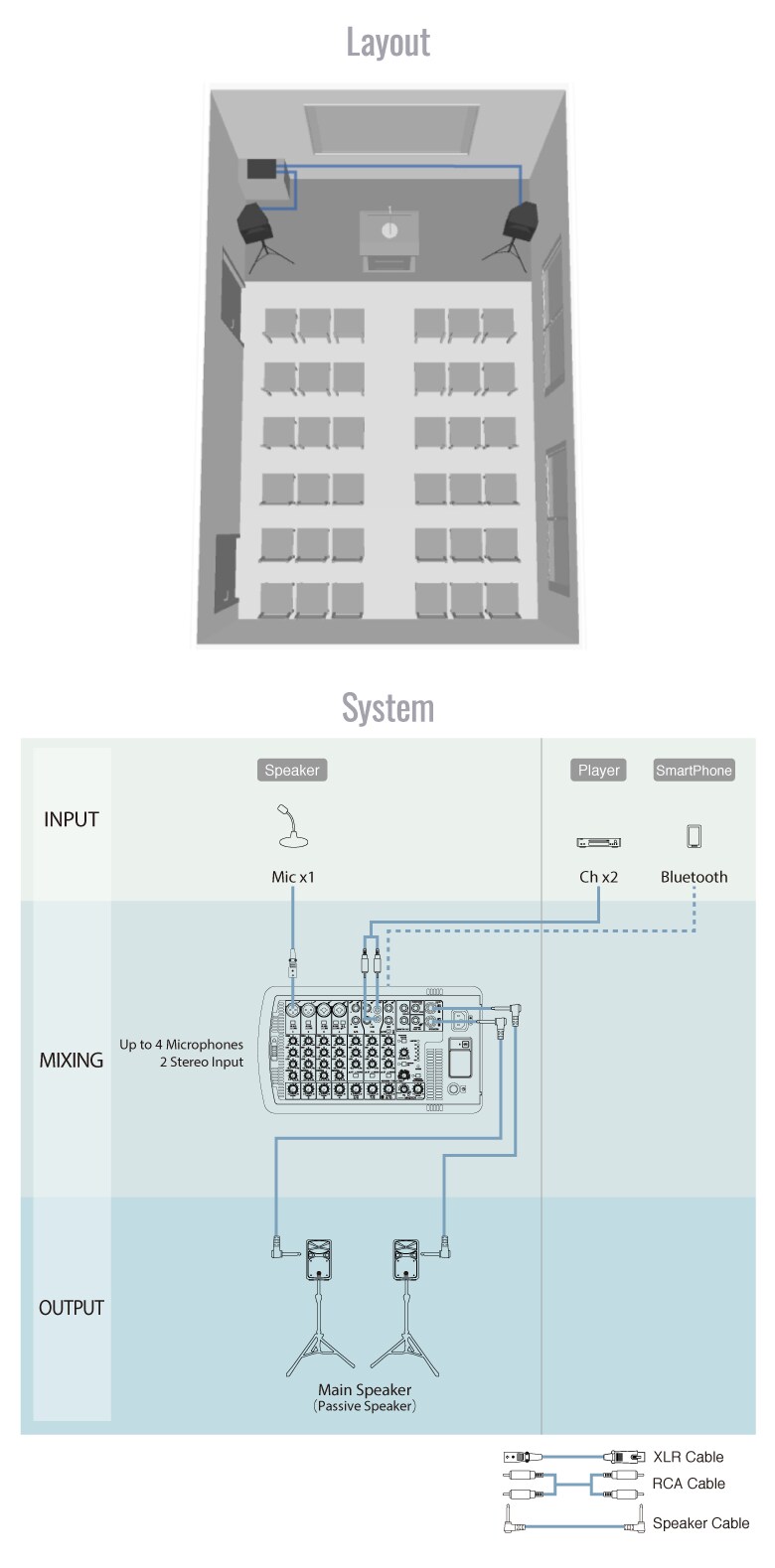 Layout

System

INPUT

Speaker

Mic x1

Player

Ch x2

SmartPhone

Bluetooth

MIXING

Up to 4 Microphones
2 Stereo Input

OUTPUT

Main Speaker
(Passive Speaker)

XLR Cable
RCA Cable
Speaker Cable