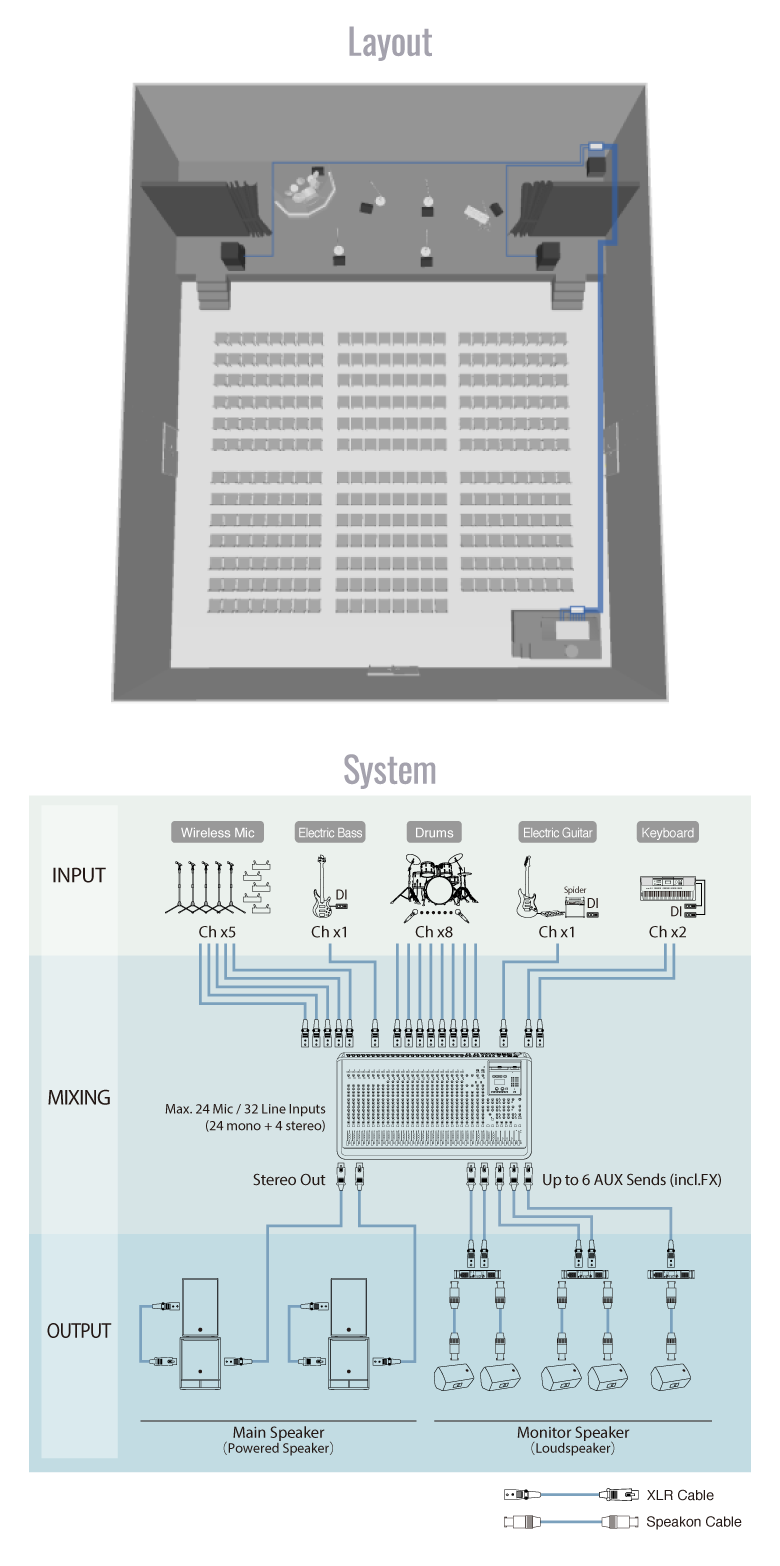 Layout

System

INPUT

Wireless Mic
Ch x5

Electric Bass
DI
Ch x1

Drums
Ch x8

Electric Guitar
Spider
DI
Ch x1

Keyboard
DI
Ch x2

MIXING

Max. 24 Mic / 32 Line Inputs (24 mono + 4 stereo)

Stereo Out

Up to 6 AUX Sends (incl.FX)

OUTPUT

Main Speaker
(Powered Speaker)

Monitor Speaker
(Loudspeaker)

XLR Cable
Speakon Cable