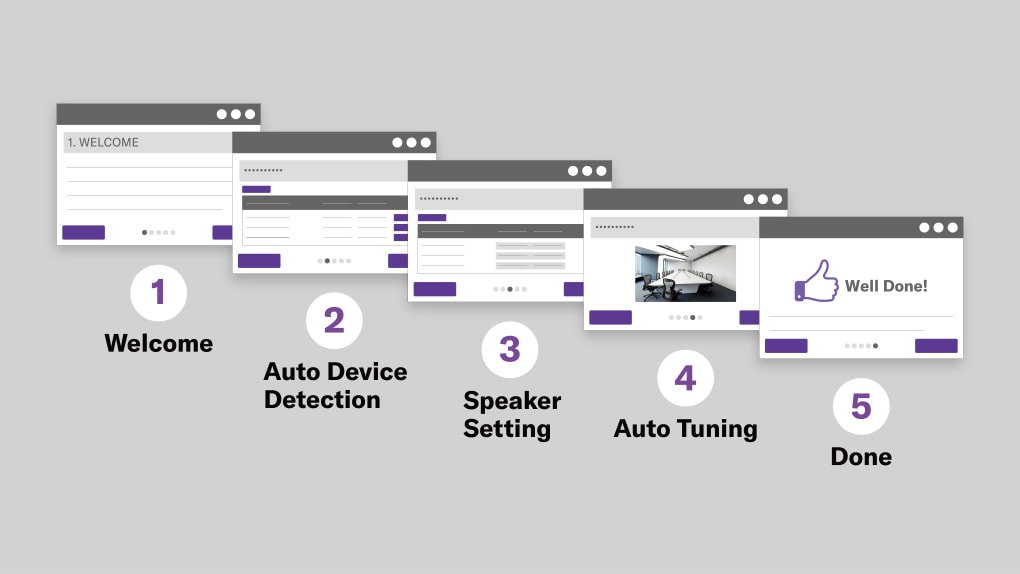 1. WELCOME

1
Welcome

2
Auto Device Detection

3
Speaker Setting

4
Auto Tuning

Well Done!

5
Done